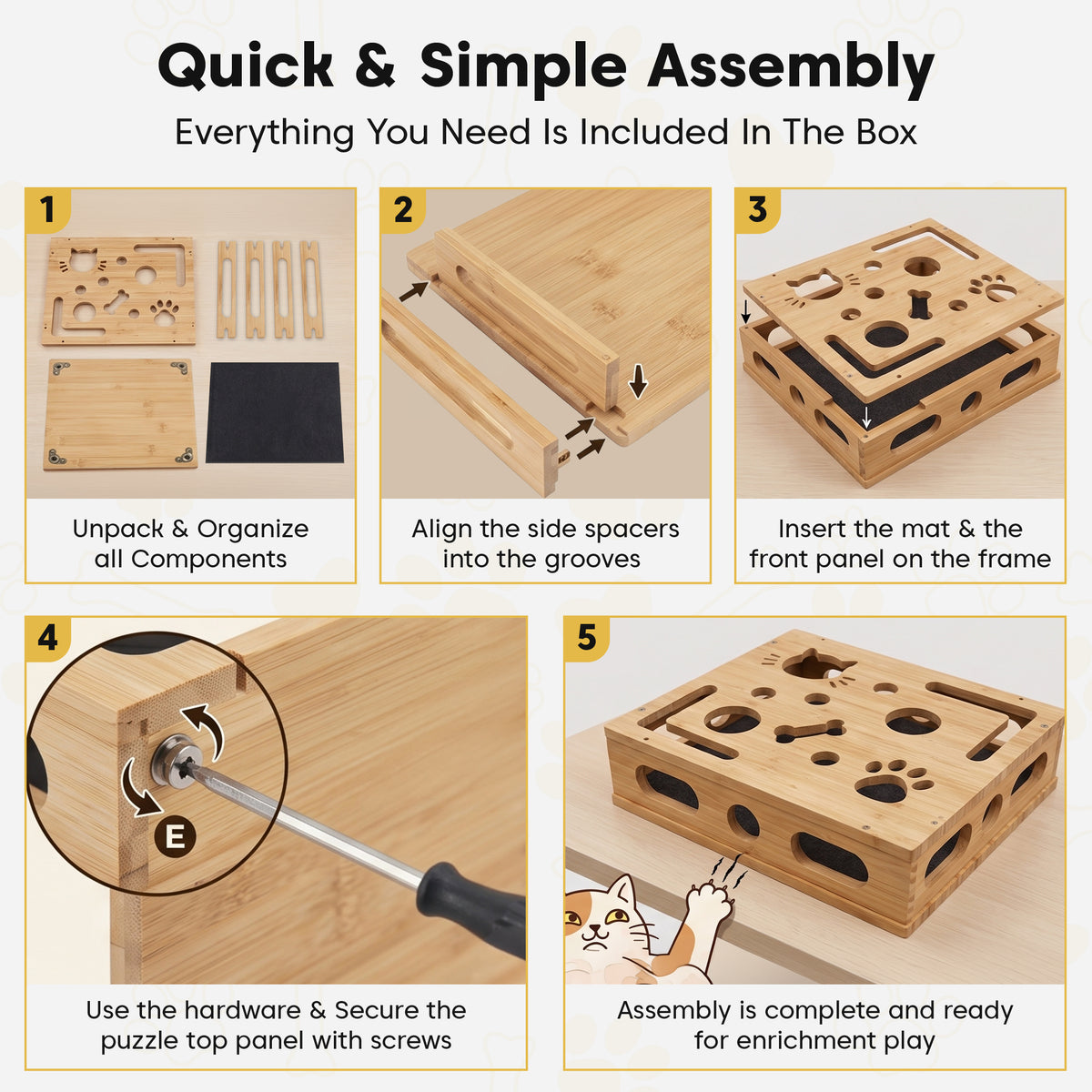 Quick & Simple Assembly

Everything You Need Is Included In The Box

1

Unpack & Organize all Components

2

Align the side spacers into the grooves

3

Insert the mat & the front panel on the frame

4

E

Use the hardware & Secure the puzzle top panel with screws

5

Assembly is complete and ready for enrichment play